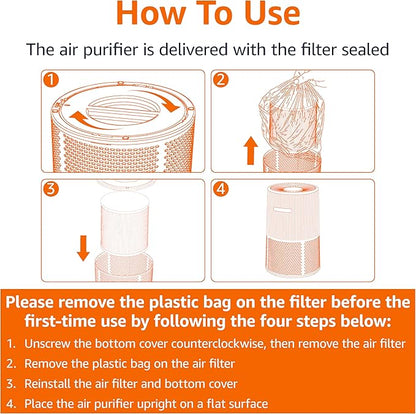 How To Use

The air purifier is delivered with the filter sealed

1

2

3

4

Please remove the plastic bag on the filter before the first-time use by following the four steps below:

1. Unscrew the bottom cover counterclockwise, then remove the air filter
2. Remove the plastic bag on the air filter
3. Reinstall the air filter and bottom cover
4. Place the air purifier upright on a flat surface