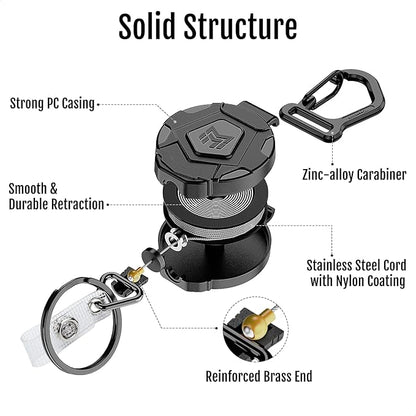 Solid Structure

Strong PC Casing

Zinc-alloy Carabiner

Smooth &
Durable Retraction

Stainless Steel Cord
with Nylon Coating

Reinforced Brass End