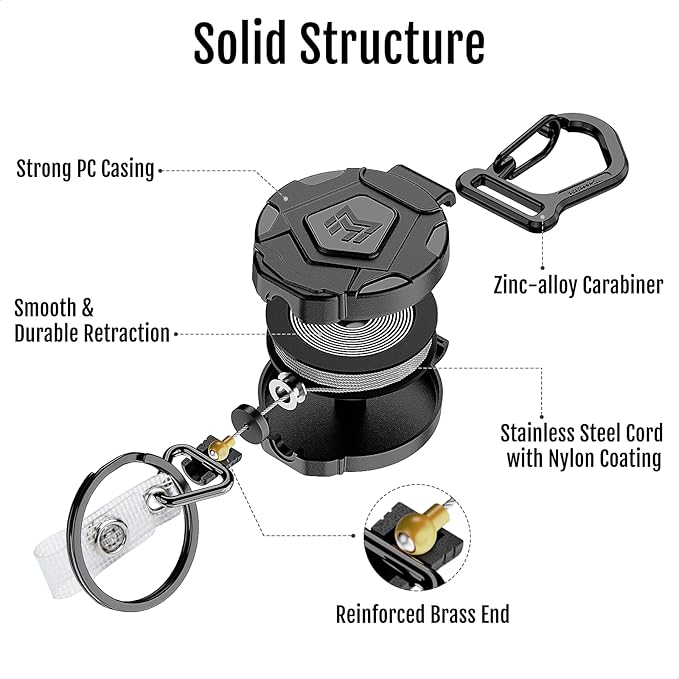 Solid Structure

Strong PC Casing

Zinc-alloy Carabiner

Smooth & Durable Retraction

Stainless Steel Cord with Nylon Coating

Reinforced Brass End