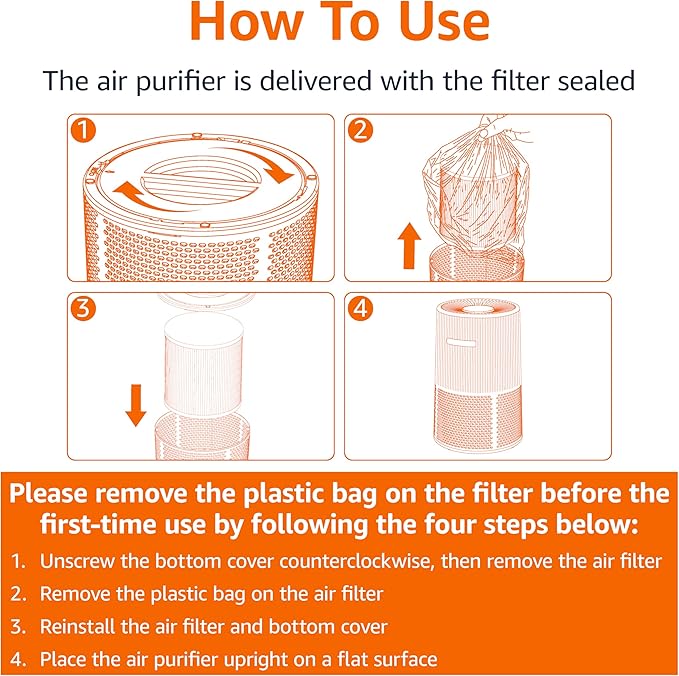 How To Use

The air purifier is delivered with the filter sealed

1

2

3

4

Please remove the plastic bag on the filter before the first-time use by following the four steps below:

1. Unscrew the bottom cover counterclockwise, then remove the air filter
2. Remove the plastic bag on the air filter
3. Reinstall the air filter and bottom cover
4. Place the air purifier upright on a flat surface